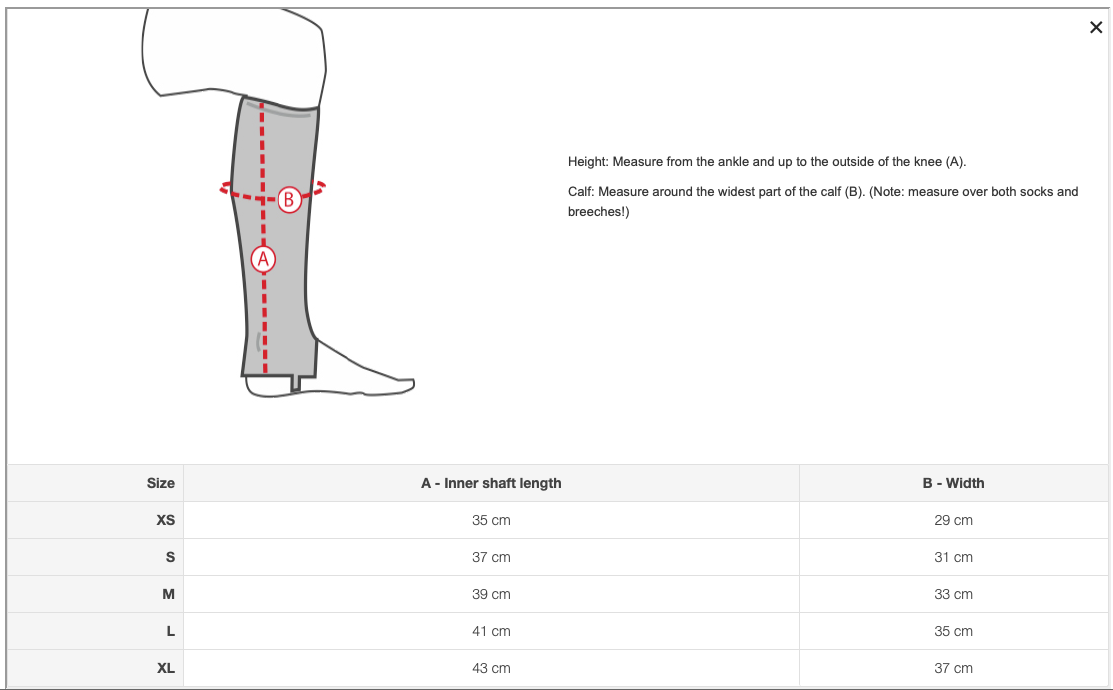 ×

B

A

Height: Measure from the ankle and up to the outside of the knee (A).

Calf: Measure around the widest part of the calf (B). (Note: measure over both socks and breeches!)

| Size | A - Inner shaft length | B - Width |
|---|---|---|
| XS | 35 cm | 29 cm |
| S | 37 cm | 31 cm |
| M | 39 cm | 33 cm |
| L | 41 cm | 35 cm |
| XL | 43 cm | 37 cm |