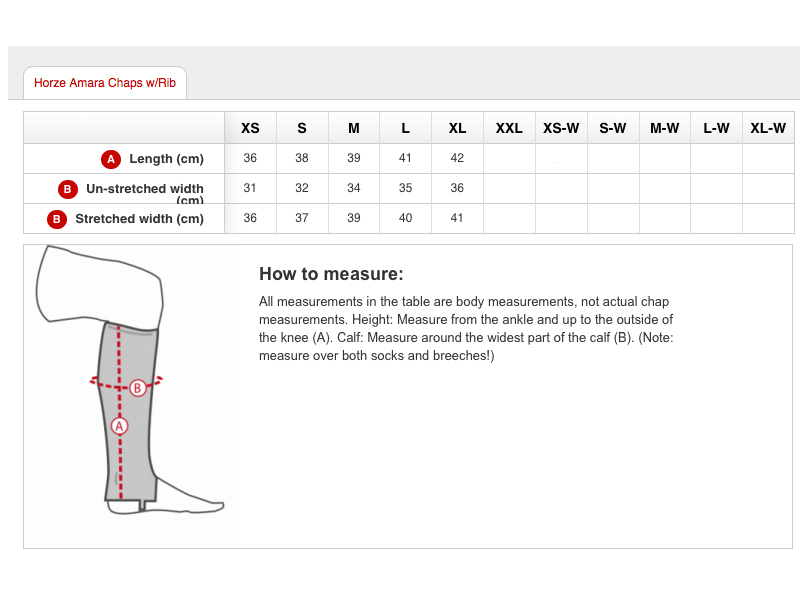 Horze Amara Chaps w/Rib

| | XS | S | M | L | XL | XXL | XS-W | S-W | M-W | L-W | XL-W |
|---|---|---|---|---|---|---|---|---|---|---|---|
| A Length (cm) | 36 | 38 | 39 | 41 | 42 | | | | | | |
| B Un-stretched width (cm) | 31 | 32 | 34 | 35 | 36 | | | | | | |
| B Stretched width (cm) | 36 | 37 | 39 | 40 | 41 | | | | | | |

B
A

How to measure:

All measurements in the table are body measurements, not actual chap measurements. Height: Measure from the ankle and up to the outside of the knee (A). Calf: Measure around the widest part of the calf (B). (Note: measure over both socks and breeches!)