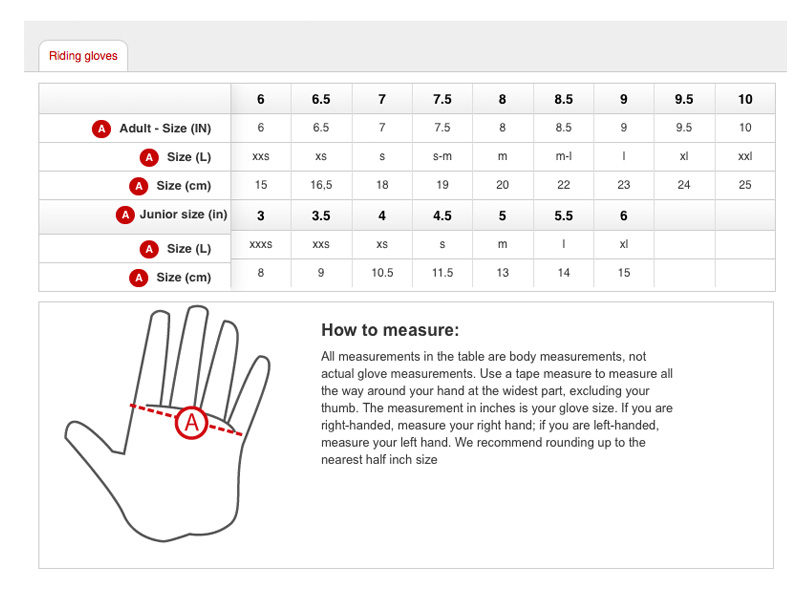 Riding gloves

| | 6 | 6.5 | 7 | 7.5 | 8 | 8.5 | 9 | 9.5 | 10 |
|---|---|---|---|---|---|---|---|---|---|
| A Adult - Size (IN) | 6 | 6.5 | 7 | 7.5 | 8 | 8.5 | 9 | 9.5 | 10 |
| A Size (L) | xxs | xs | s | s-m | m | m-l | l | xl | xxl |
| A Size (cm) | 15 | 16,5 | 18 | 19 | 20 | 22 | 23 | 24 | 25 |
| A Junior size (in) | 3 | 3.5 | 4 | 4.5 | 5 | 5.5 | 6 | | |
| A Size (L) | xxxs | xxs | xs | s | m | l | xl | | |
| A Size (cm) | 8 | 9 | 10.5 | 11.5 | 13 | 14 | 15 | | |

A

How to measure:

All measurements in the table are body measurements, not actual glove measurements. Use a tape measure to measure all the way around your hand at the widest part, excluding your thumb. The measurement in inches is your glove size. If you are right-handed, measure your right hand; if you are left-handed, measure your left hand. We recommend rounding up to the nearest half inch size